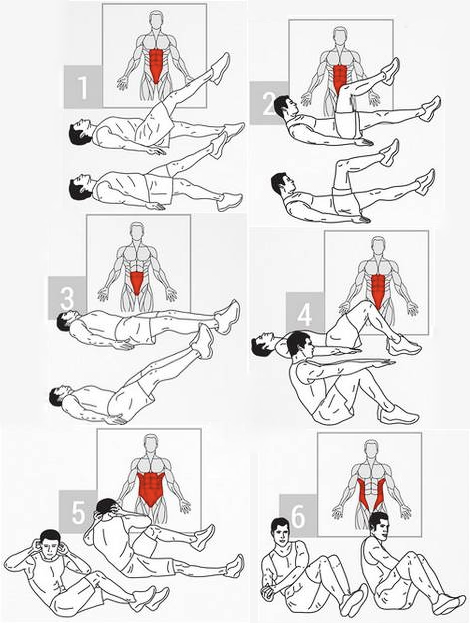 1
2
3
4
5
6